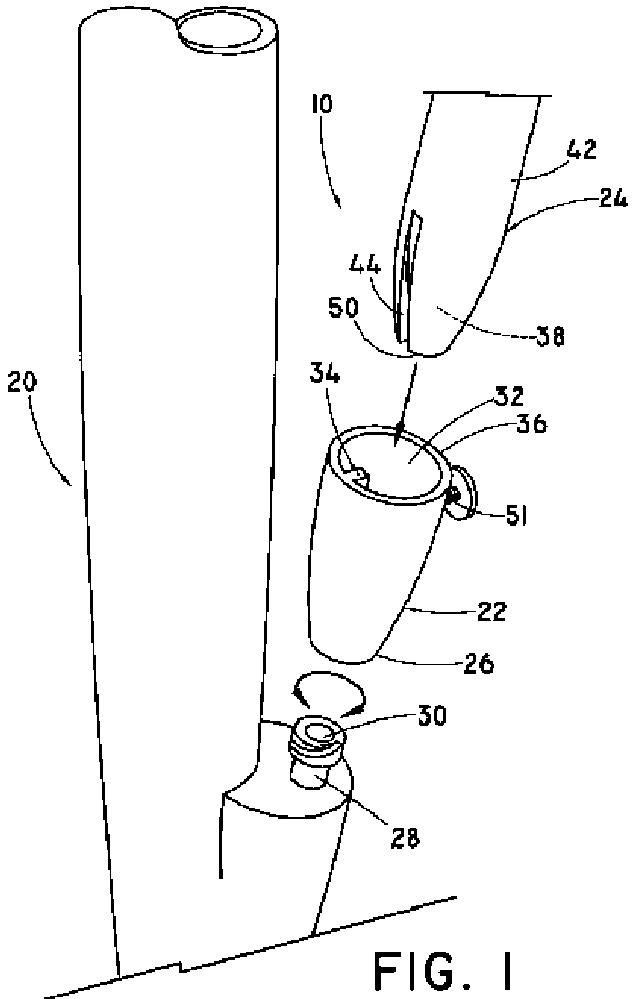 10
42
24
44
50
38
20
34
32
36
51
22
26
30
28
FIG. 1